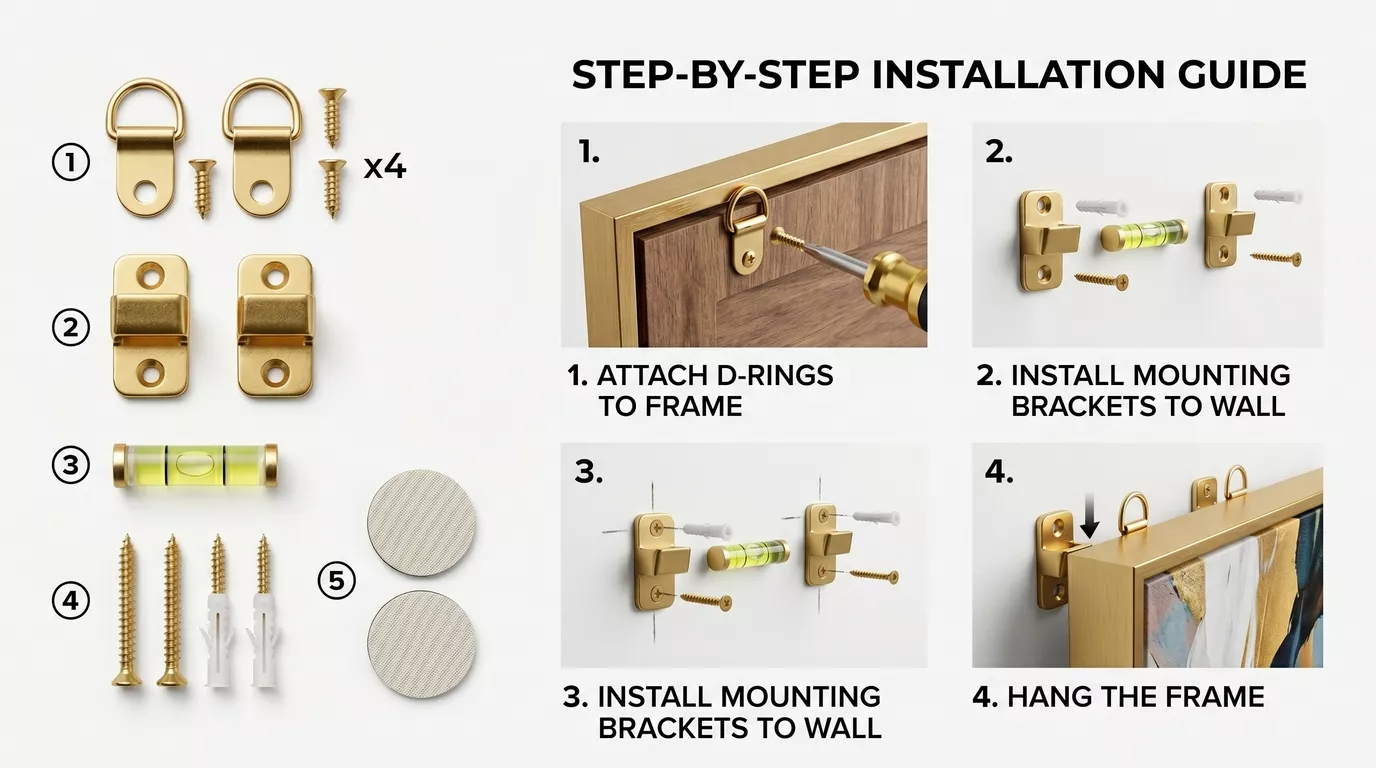 ① x4

②

③

④

⑤

STEP-BY-STEP INSTALLATION GUIDE

1.

1. ATTACH D-RINGS TO FRAME

2.

2. INSTALL MOUNTING BRACKETS TO WALL

3.

3. INSTALL MOUNTING BRACKETS TO WALL

4.

4. HANG THE FRAME