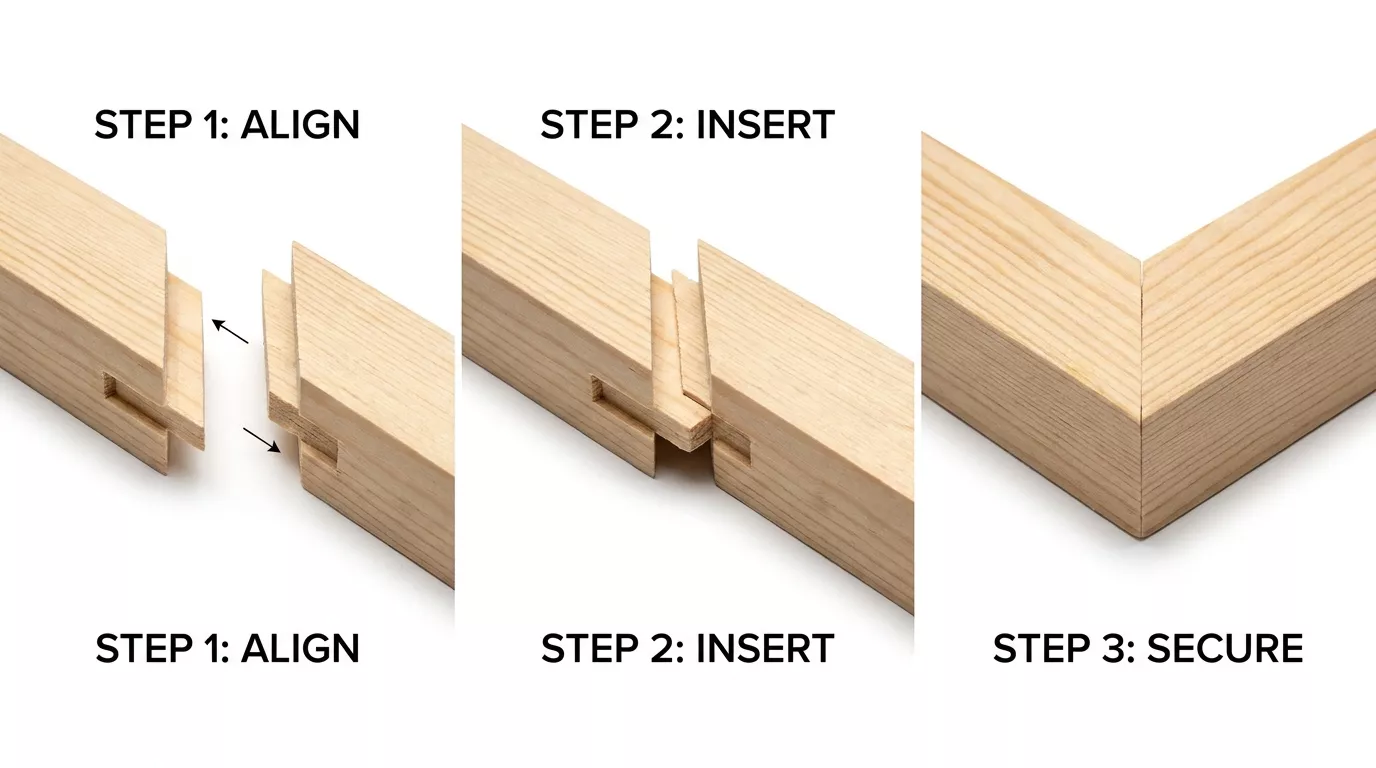 STEP 1: ALIGN

STEP 2: INSERT

STEP 1: ALIGN

STEP 2: INSERT

STEP 3: SECURE