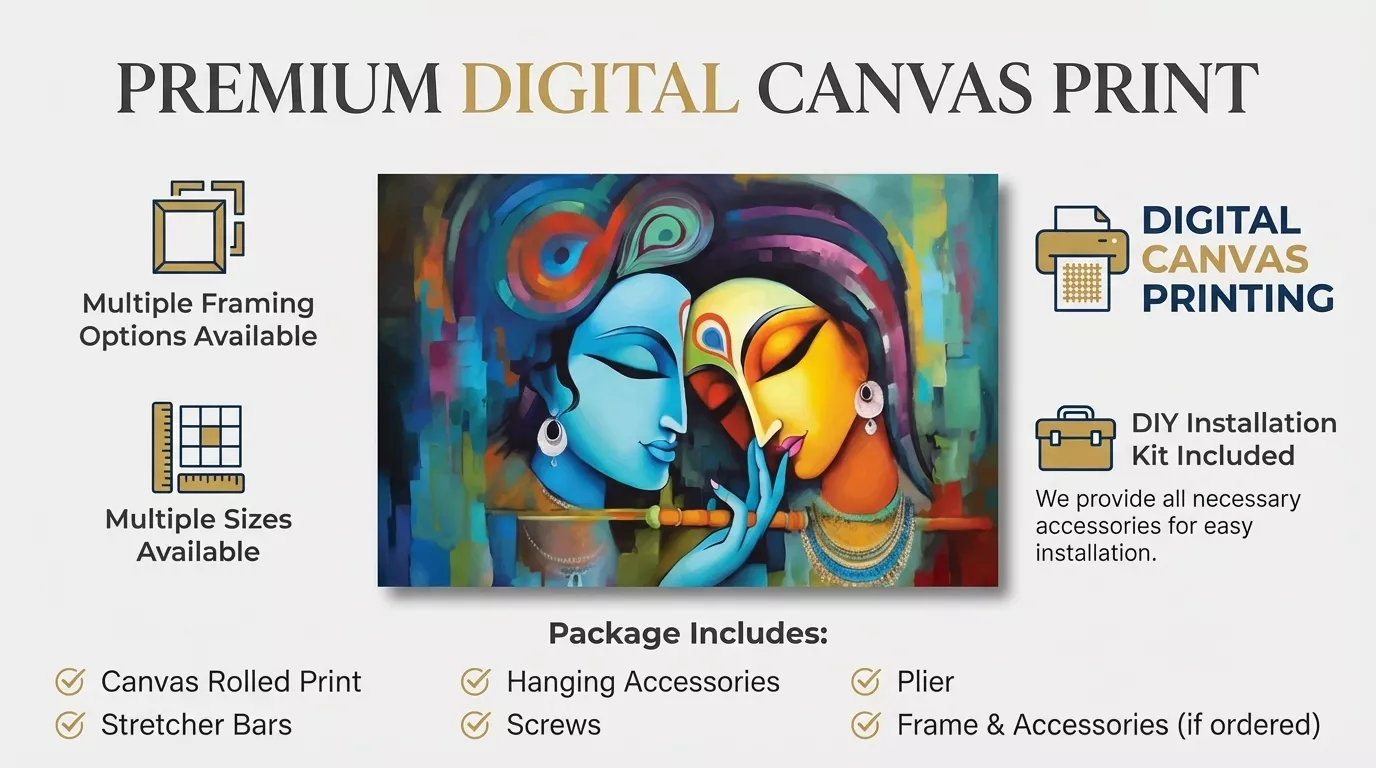 PREMIUM DIGITAL CANVAS PRINT

Multiple Framing Options Available

Multiple Sizes Available

DIGITAL CANVAS PRINTING

DIY Installation Kit Included

We provide all necessary accessories for easy installation.

Package Includes:

Canvas Rolled Print
Stretcher Bars
Hanging Accessories
Screws
Plier
Frame & Accessories (if ordered)