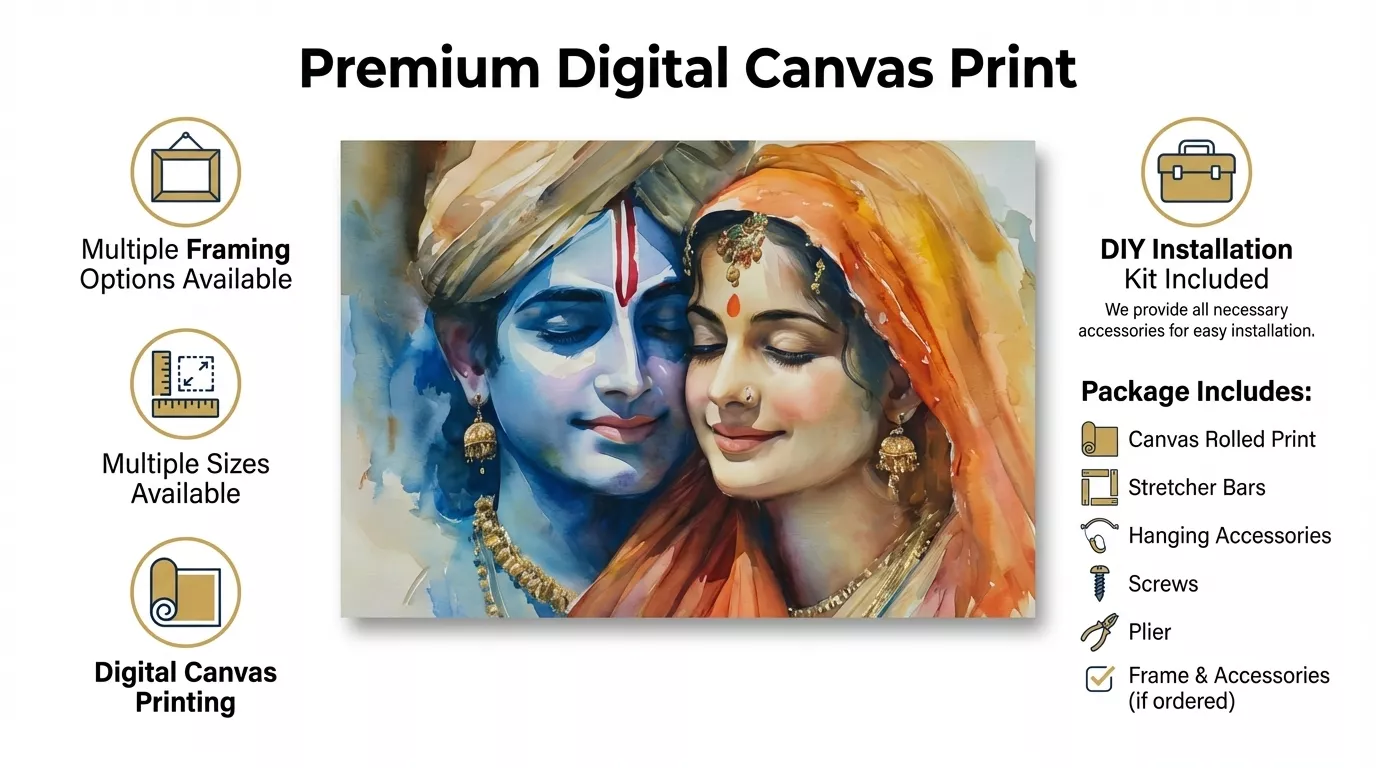 Premium Digital Canvas Print

Multiple Framing Options Available

Multiple Sizes Available

Digital Canvas Printing

DIY Installation Kit Included

We provide all necessary accessories for easy installation.

Package Includes:

Canvas Rolled Print

Stretcher Bars

Hanging Accessories

Screws

Plier

Frame & Accessories (if ordered)