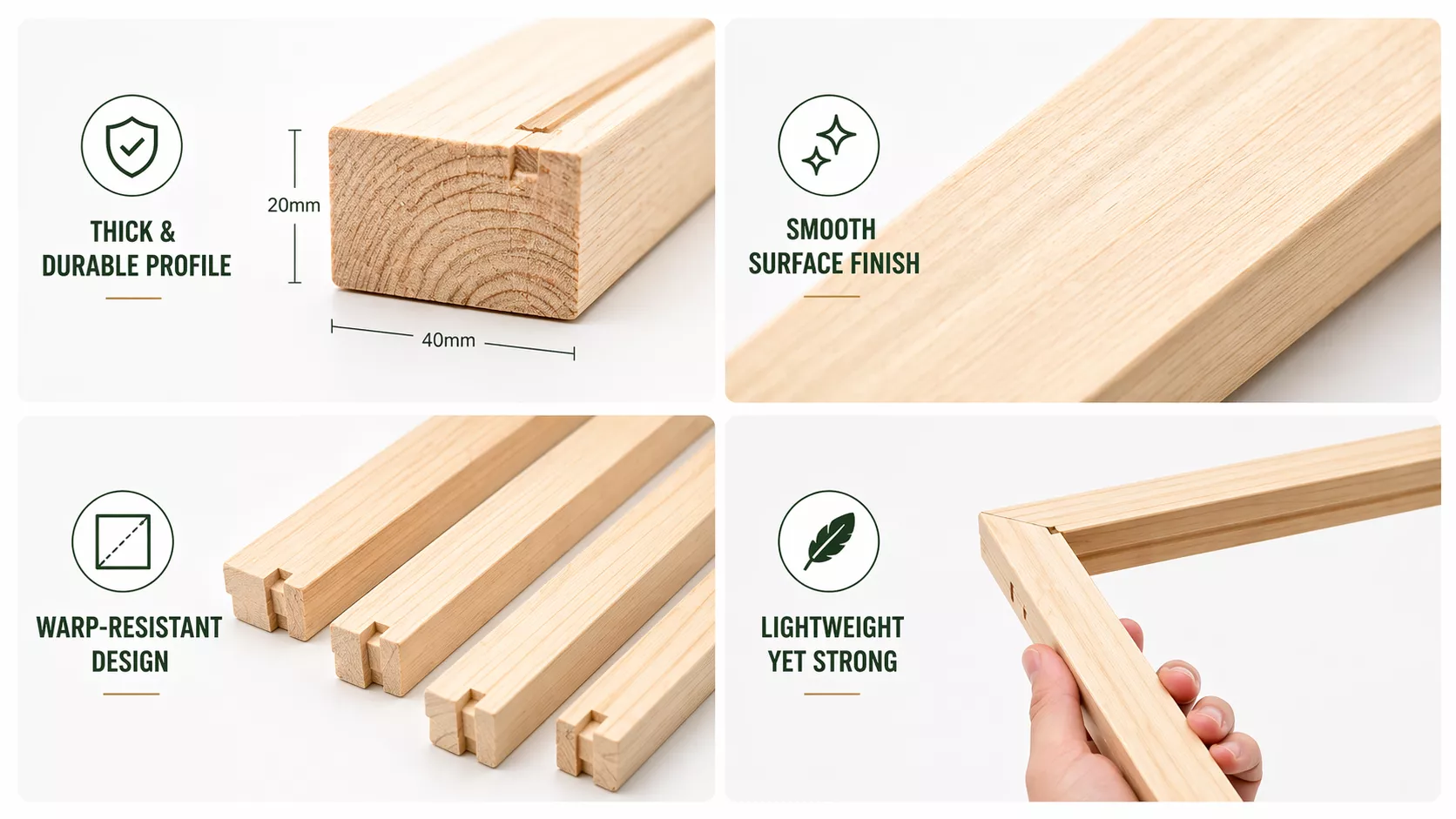 THICK & DURABLE PROFILE

20mm

40mm

SMOOTH SURFACE FINISH

WARP-RESISTANT DESIGN

LIGHTWEIGHT YET STRONG