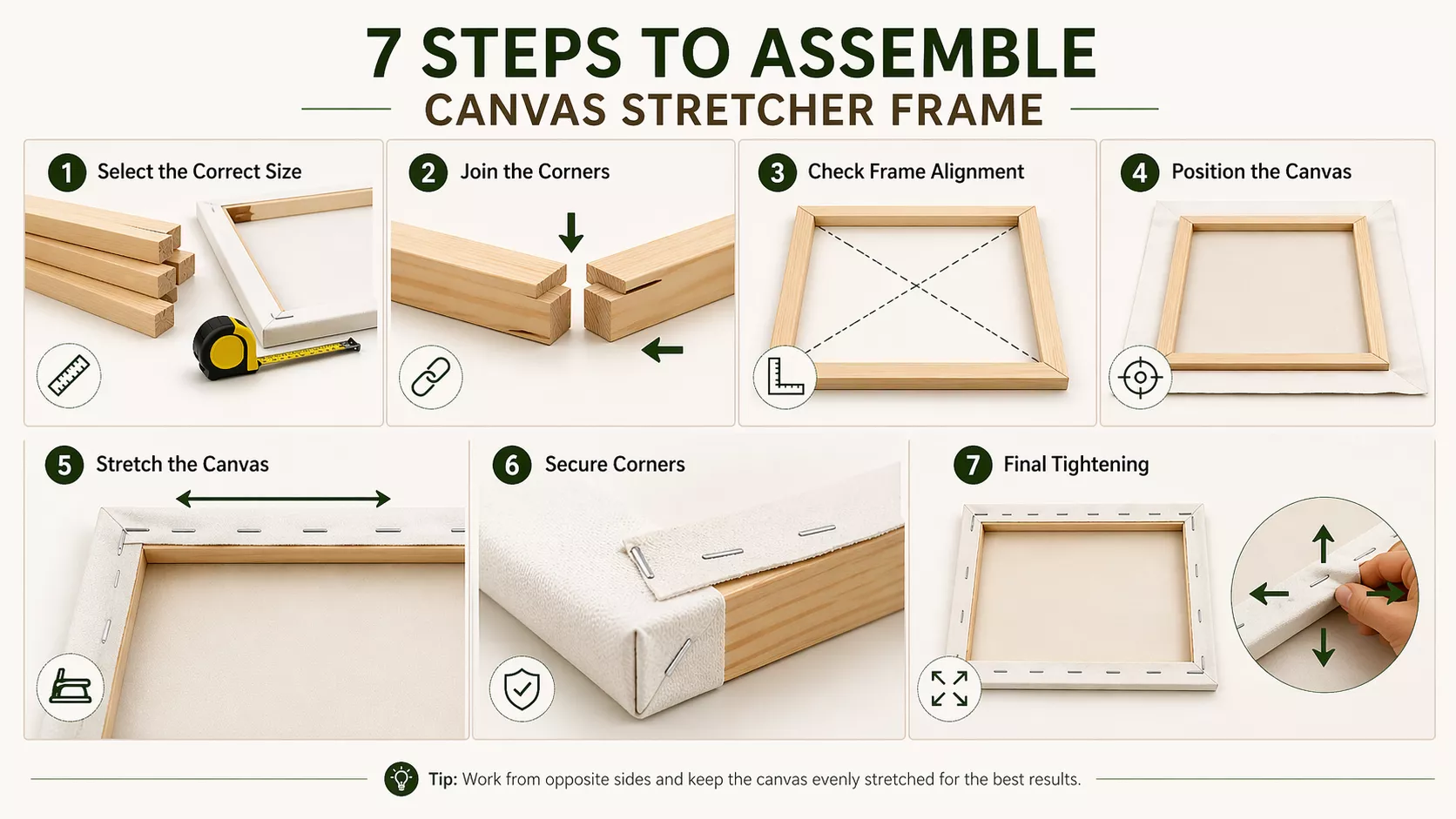 7 STEPS TO ASSEMBLE
CANVAS STRETCHER FRAME

1 Select the Correct Size

2 Join the Corners

3 Check Frame Alignment

4 Position the Canvas

5 Stretch the Canvas

6 Secure Corners

7 Final Tightening

Tip: Work from opposite sides and keep the canvas evenly stretched for the best results.