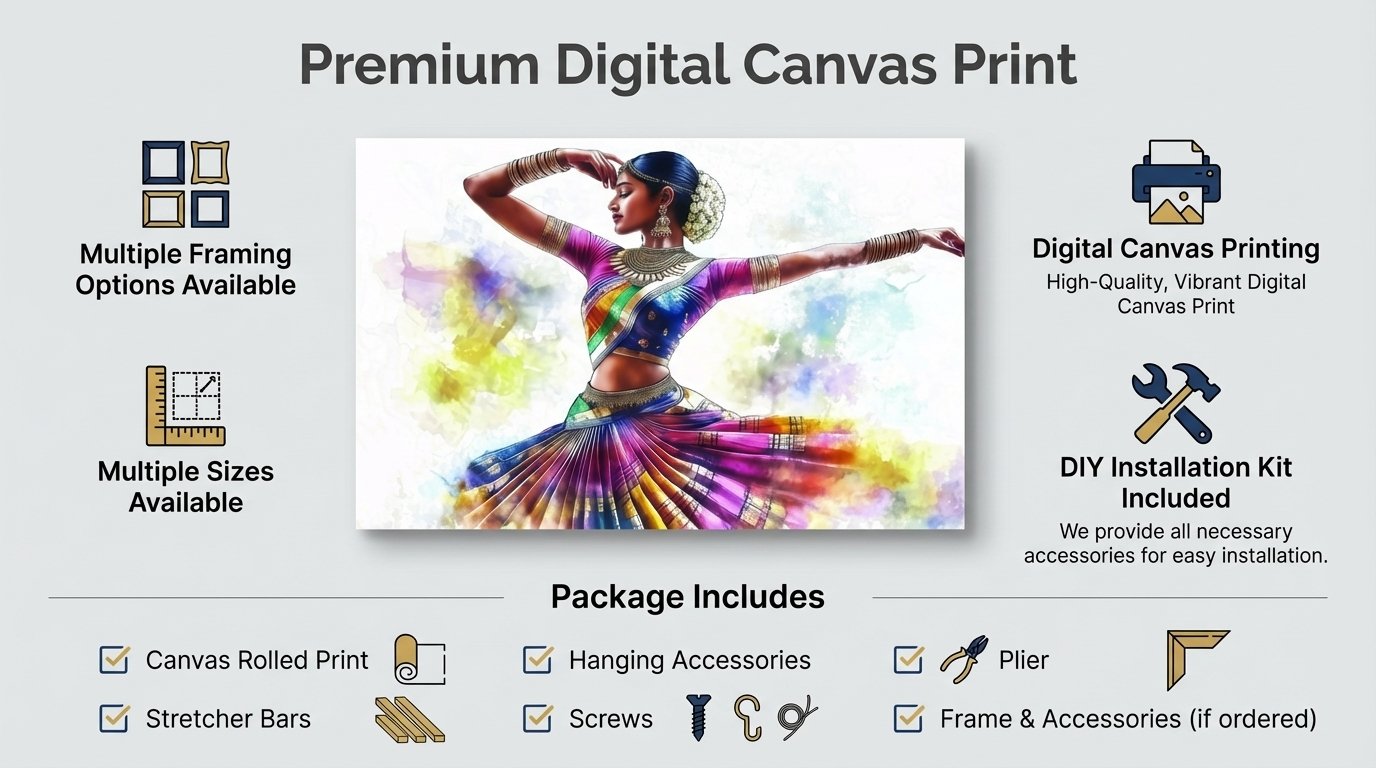 Premium Digital Canvas Print

Multiple Framing Options Available

Multiple Sizes Available

Digital Canvas Printing
High-Quality, Vibrant Digital Canvas Print

DIY Installation Kit Included
We provide all necessary accessories for easy installation.

Package Includes

Canvas Rolled Print
Stretcher Bars
Hanging Accessories
Screws
Plier
Frame & Accessories (if ordered)