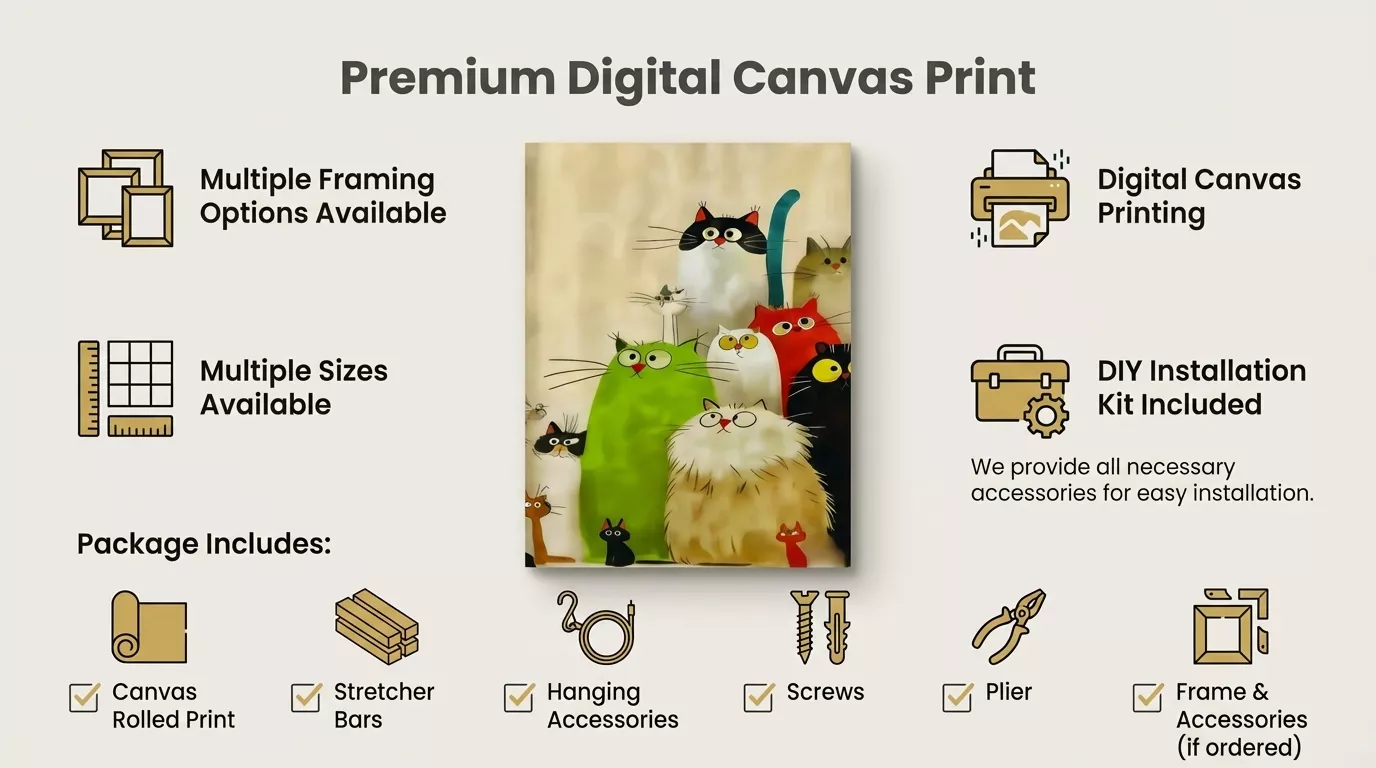 Premium Digital Canvas Print

Multiple Framing Options Available

Multiple Sizes Available

Digital Canvas Printing

DIY Installation Kit Included

We provide all necessary accessories for easy installation.

Package Includes:

Canvas Rolled Print

Stretcher Bars

Hanging Accessories

Screws

Plier

Frame & Accessories (if ordered)