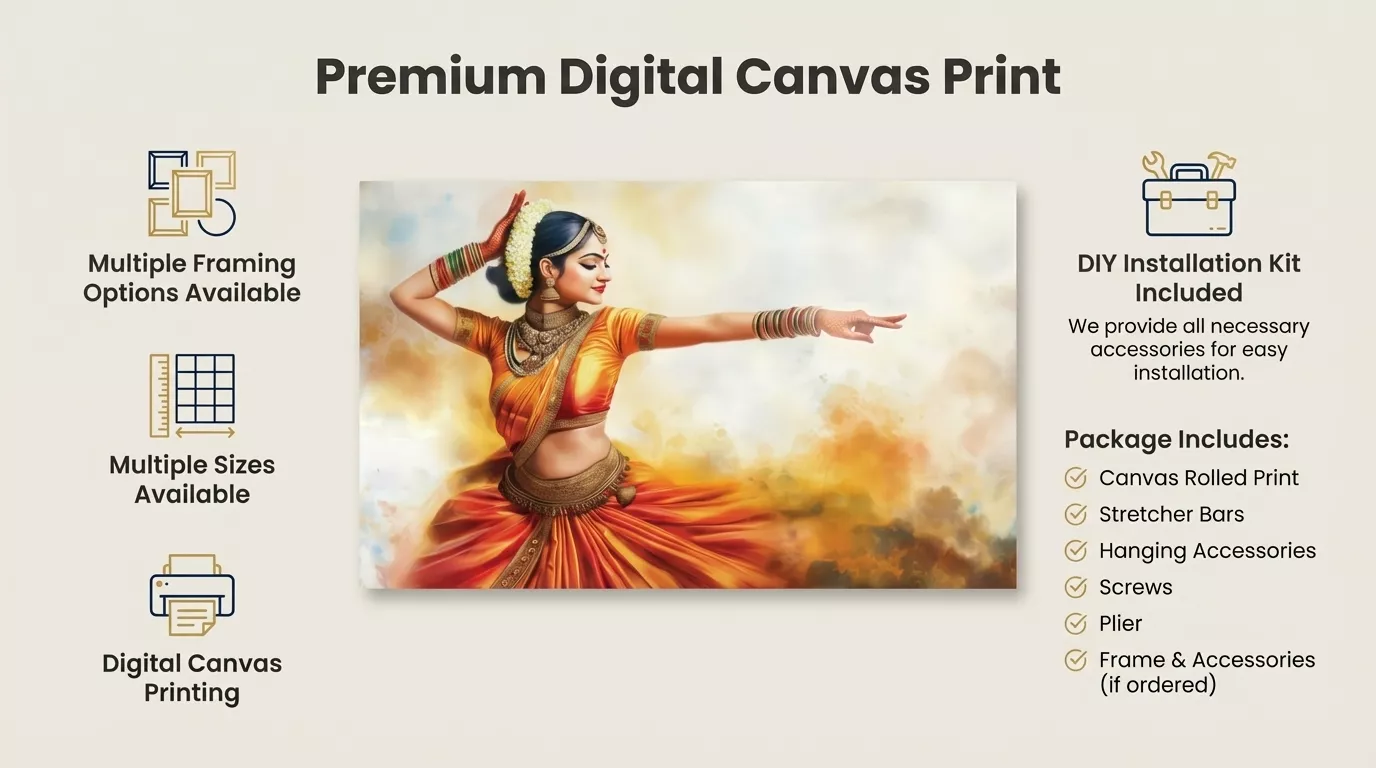 Premium Digital Canvas Print

Multiple Framing Options Available

Multiple Sizes Available

Digital Canvas Printing

DIY Installation Kit Included

We provide all necessary accessories for easy installation.

Package Includes:

Canvas Rolled Print

Stretcher Bars

Hanging Accessories

Screws

Plier

Frame & Accessories (if ordered)